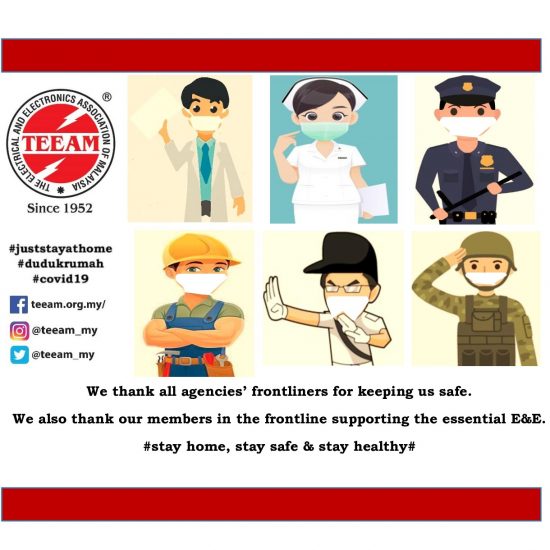 THE ELECTRICAL AND ELECTRONICS ASSOCIATION OF MALAYSIA
®
TEEAM
Since 1952

#juststayathome
#dudukrumah
#covid19

teeam.org.my/
@teeam_my
@teeam_my

We thank all agencies' frontliners for keeping us safe.

We also thank our members in the frontline supporting the essential E&E.

#stay home, stay safe & stay healthy#